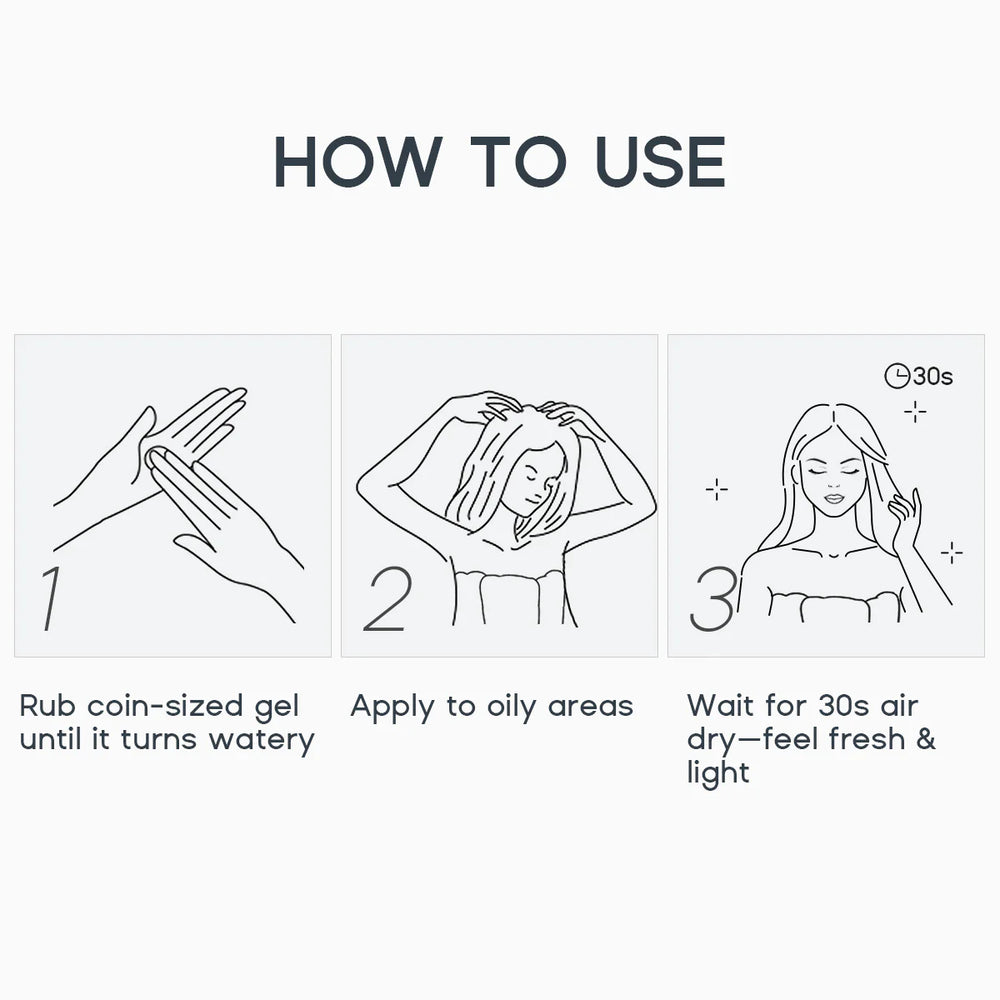 HOW TO USE

1

Rub coin-sized gel until it turns watery

2

Apply to oily areas

30s

3

Wait for 30s air dry—feel fresh & light